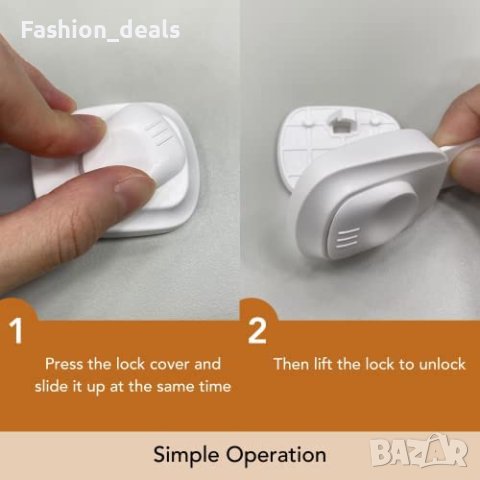 Fashion_deals

1
Press the lock cover and slide it up at the same time

2
Then lift the lock to unlock

Simple Operation

BAZAR