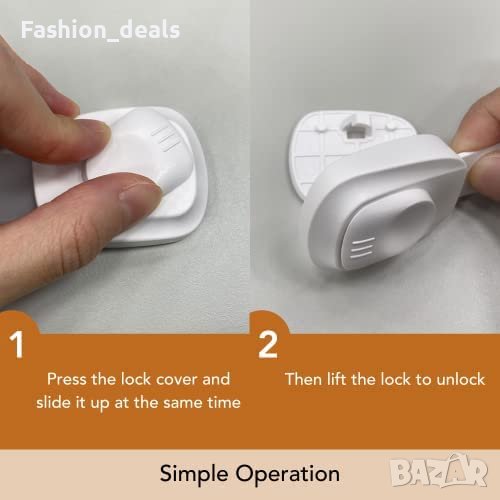 Fashion_deals

1

Press the lock cover and slide it up at the same time

2

Then lift the lock to unlock

Simple Operation

BAZAR