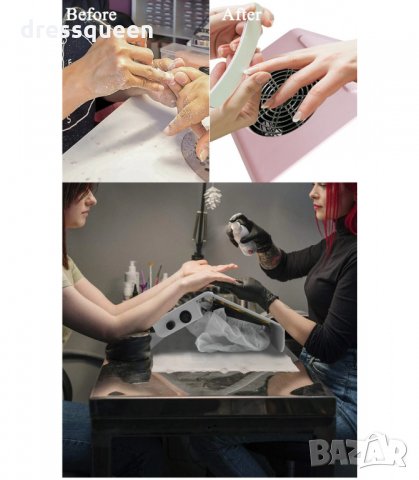 Before
dressqueen
After
BAZAR