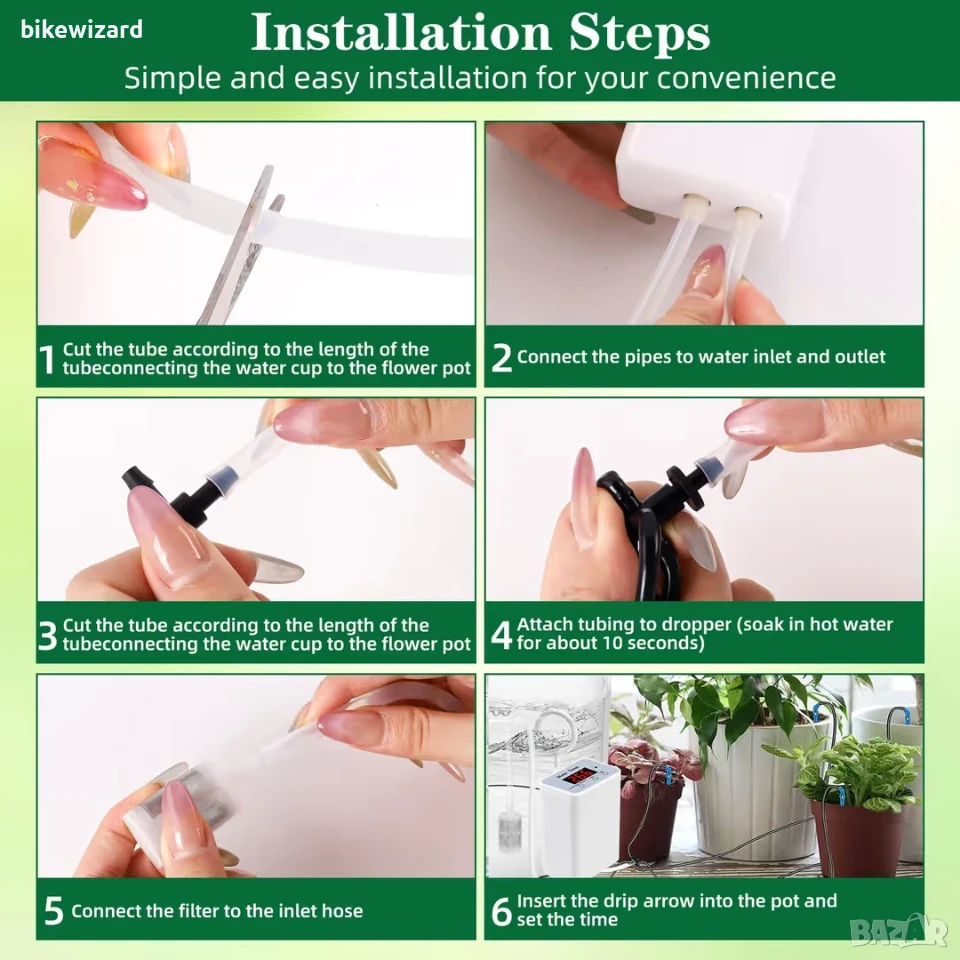 bikewizard

Installation Steps

Simple and easy installation for your convenience

1 Cut the tube according to the length of the tubeconnecting the water cup to the flower pot

2 Connect the pipes to water inlet and outlet

3 Cut the tube according to the length of the tubeconnecting the water cup to the flower pot

4 Attach tubing to dropper (soak in hot water for about 10 seconds)

5 Connect the filter to the inlet hose

6 Insert the drip arrow into the pot and set the time

BAZAR