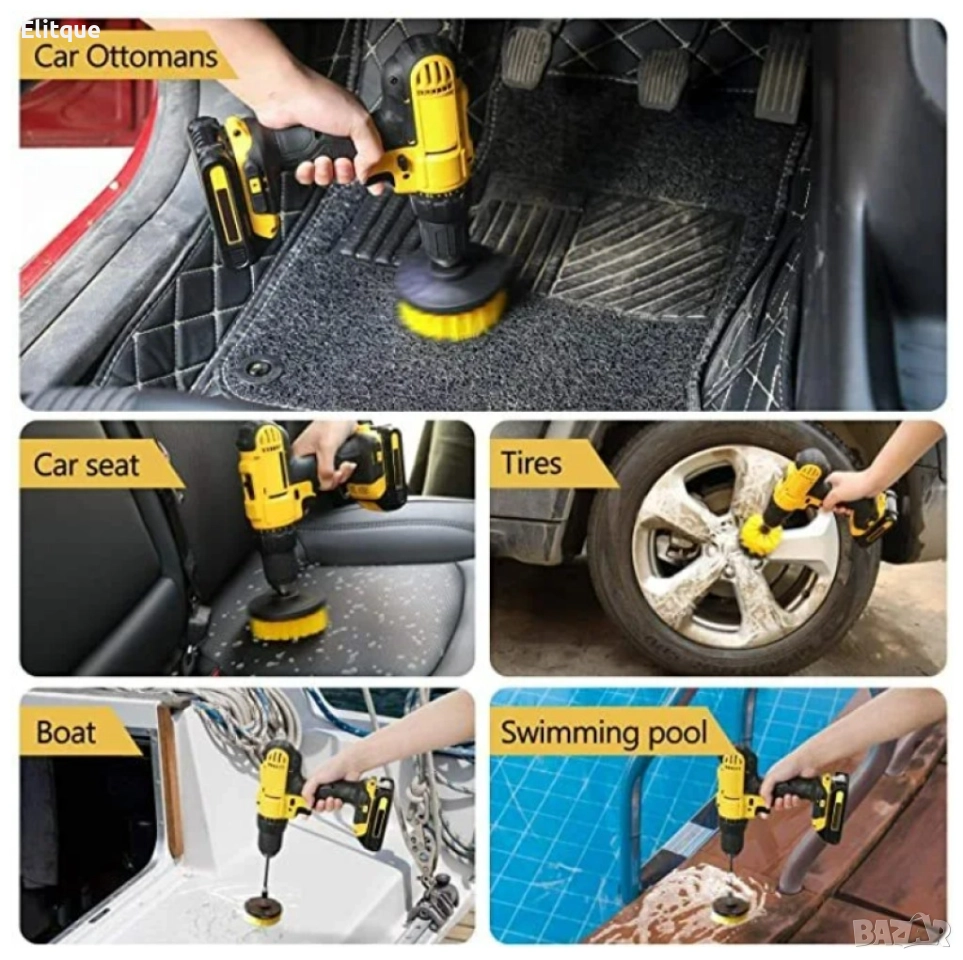 Elitque

Car Ottomans

Car seat

Tires

Boat

Swimming pool

BAZAR