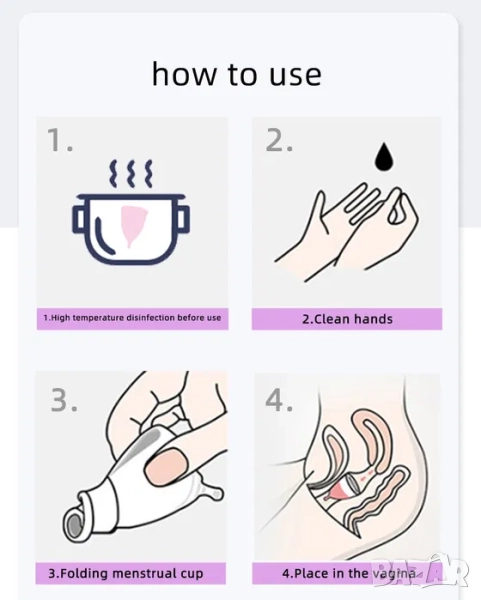 how to use

1.

1.High temperature disinfection before use

2.

2.Clean hands

3.

3.Folding menstrual cup

4.

4.Place in the vagina

BAZAR