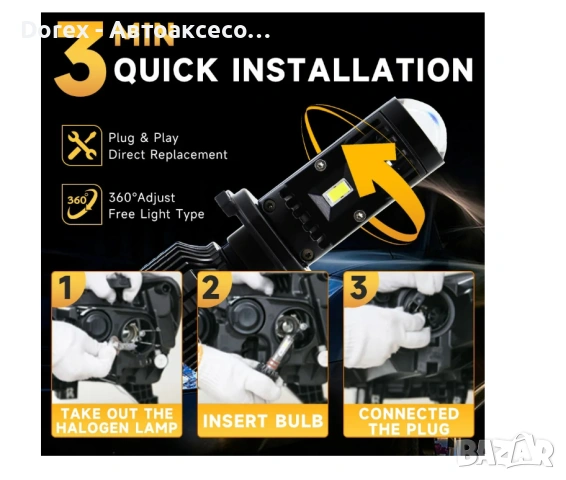 Dorex - Автоаксесо...

3 MIN QUICK INSTALLATION

Plug & Play
Direct Replacement

360°
360°Adjust
Free Light Type

1
TAKE OUT THE HALOGEN LAMP

2
INSERT BULB

3
CONNECTED THE PLUG

BAZAR