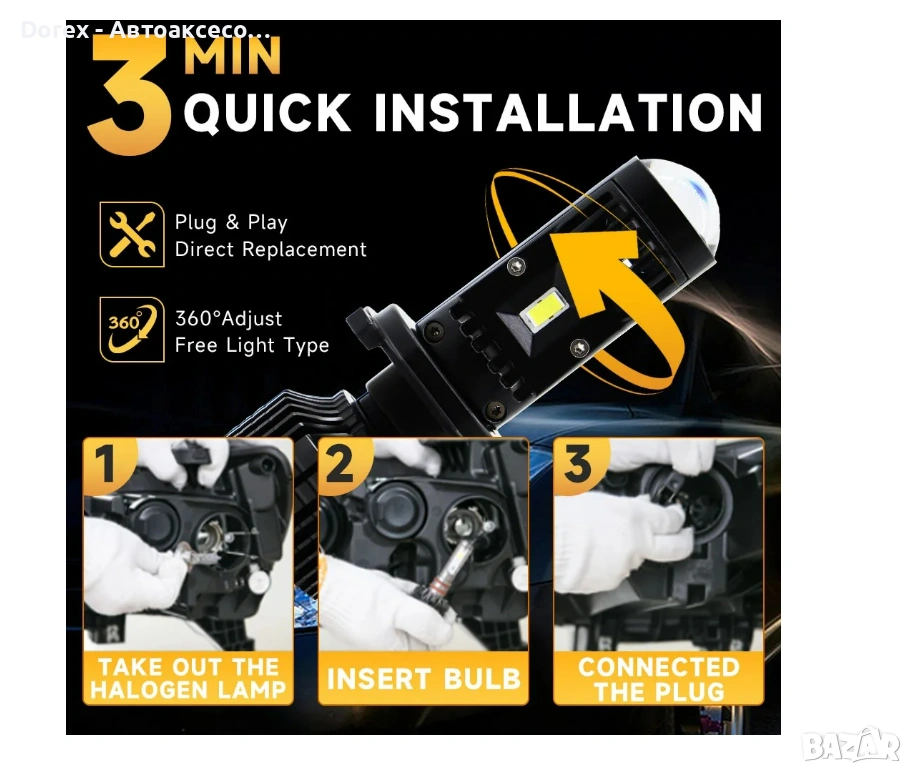 Dorex - Автоаксесо...

3 MIN QUICK INSTALLATION

Plug & Play
Direct Replacement

360°
360°Adjust
Free Light Type

1
TAKE OUT THE HALOGEN LAMP

2
INSERT BULB

3
CONNECTED THE PLUG

BAZAR