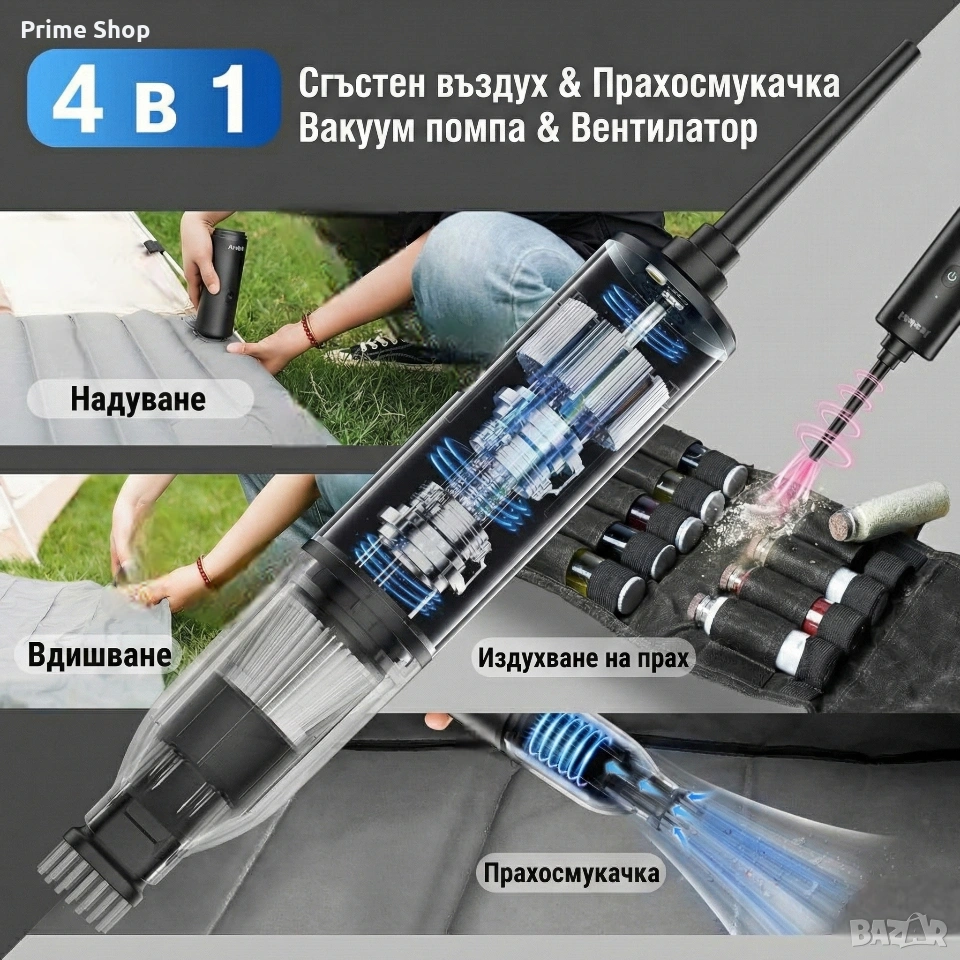 Prime Shop

4 в 1

Сгъстен въздух & Прахосмукачка
Вакуум помпа & Вентилатор

Надуване

Вдишване

Издухване на прах

Прахосмукачка

BAZAR