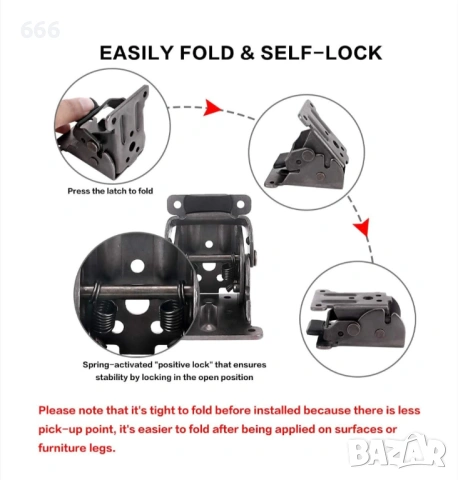 666

EASILY FOLD & SELF-LOCK

Press the latch to fold

Spring-activated "positive lock" that ensures stability by locking in the open position

Please note that it's tight to fold before installed because there is less pick-up point, it's easier to fold after being applied on surfaces or furniture legs.

BAZAR