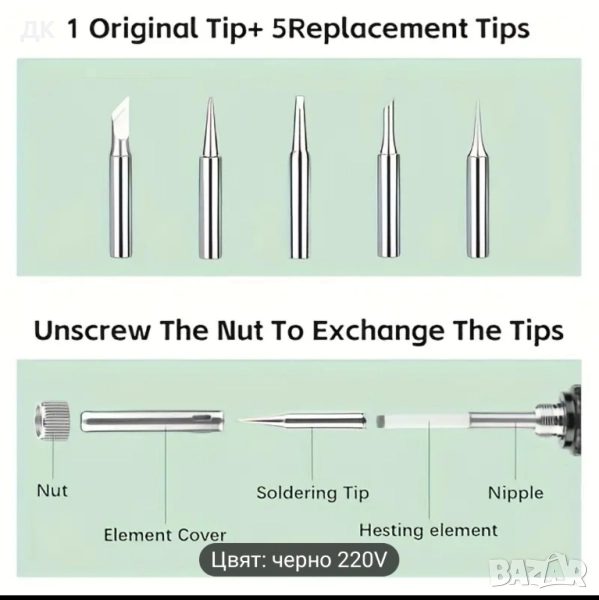 ДК 1 Original Tip+ 5Replacement Tips

Unscrew The Nut To Exchange The Tips

Nut

Element Cover

Soldering Tip

Hesting element

Nipple

Цвят: черно 220V

BAZAR