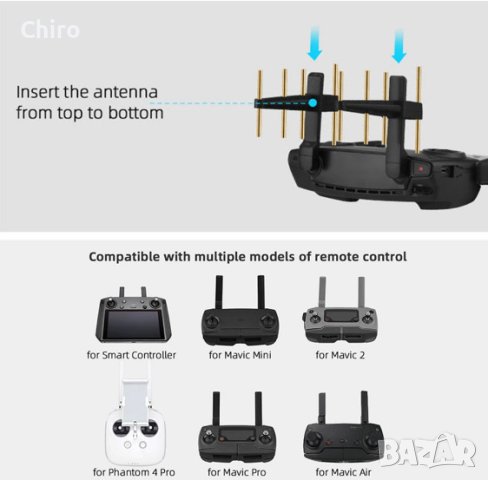 Chiro

Insert the antenna from top to bottom

Compatible with multiple models of remote control

for Smart Controller

for Mavic Mini

for Mavic 2

for Phantom 4 Pro

for Mavic Pro

for Mavic Air

BAZAR