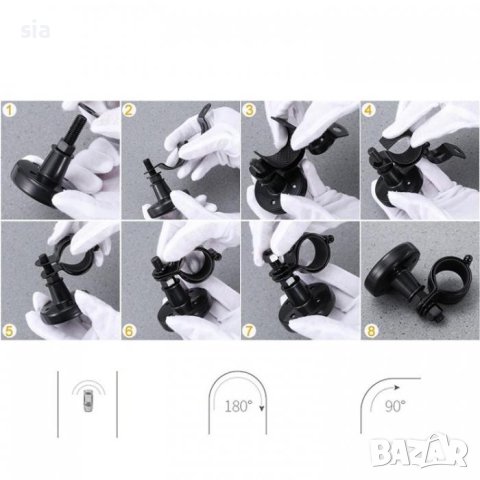 sia

1
2
3
4
5
6
7
8

180°
90°

BAZAR