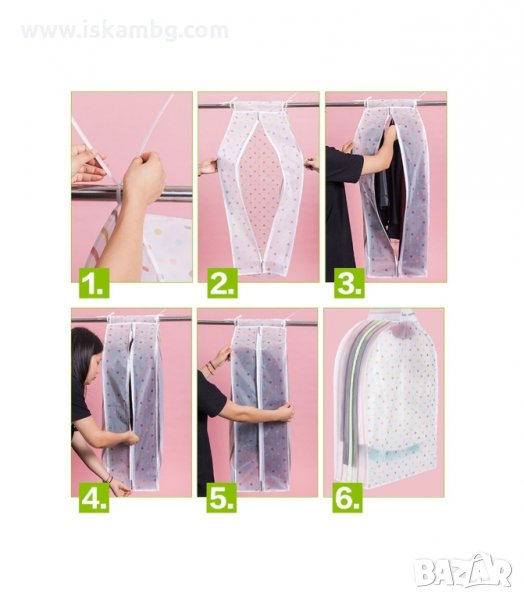 www.iskambg.com

1.

2.

3.

4.

5.

6.

BAZAR