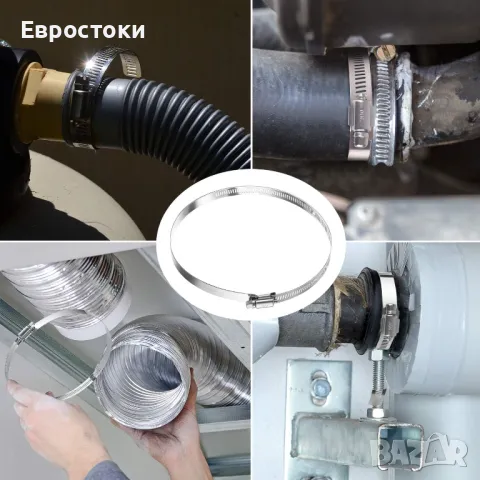 Евростоки

BAZAR