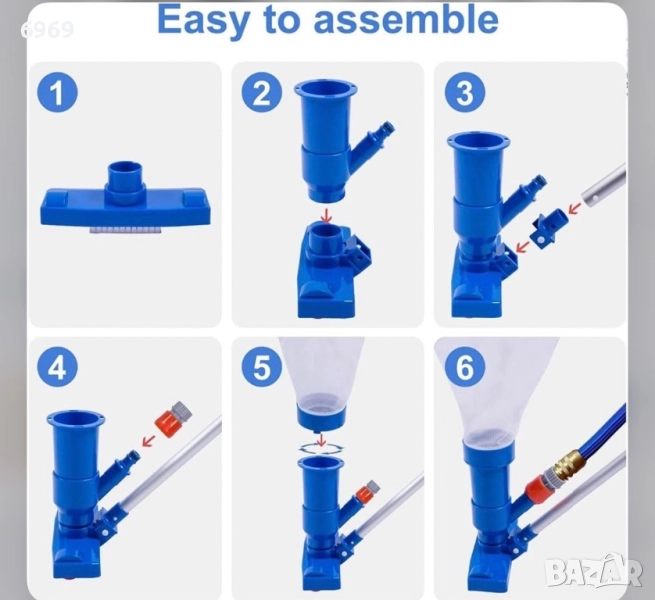 6969

Easy to assemble

1

2

3

4

5

6

BAZAR