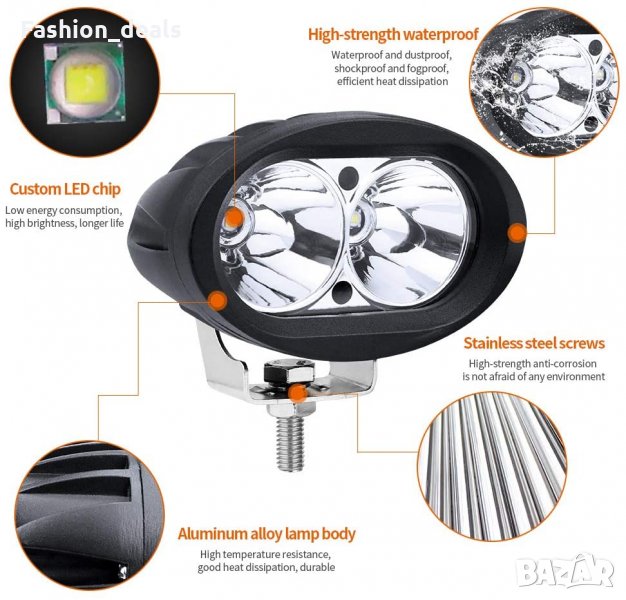 Fashion_deals

High-strength waterproof
Waterproof and dustproof, shockproof and fogproof, efficient heat dissipation

Custom LED chip
Low energy consumption, high brightness, longer life

Stainless steel screws
High-strength anti-corrosion is not afraid of any environment

Aluminum alloy lamp body
High temperature resistance, good heat dissipation, durable

BAZAR