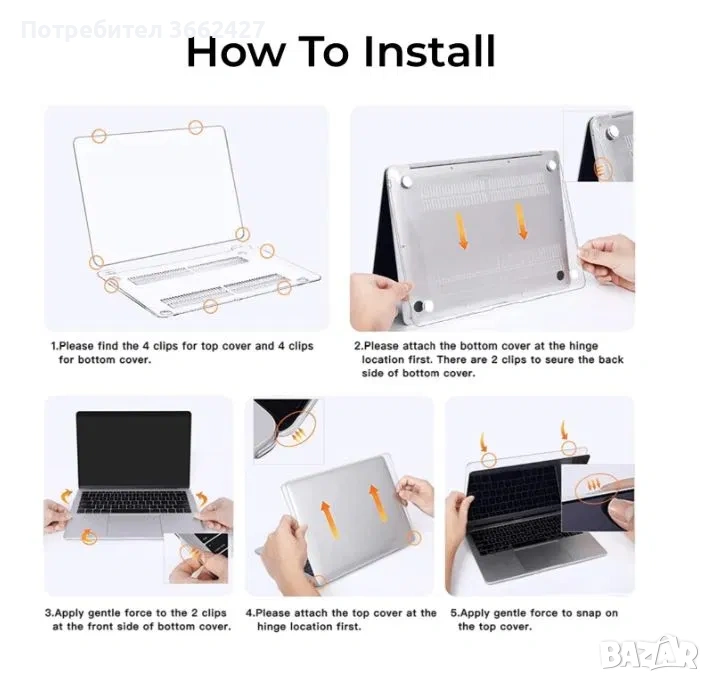 Потребител 3662427

How To Install

1.Please find the 4 clips for top cover and 4 clips for bottom cover.

2.Please attach the bottom cover at the hinge location first. There are 2 clips to seure the back side of bottom cover.

3.Apply gentle force to the 2 clips at the front side of bottom cover.

4.Please attach the top cover at the hinge location first.

5.Apply gentle force to snap on the top cover.

BAZAR