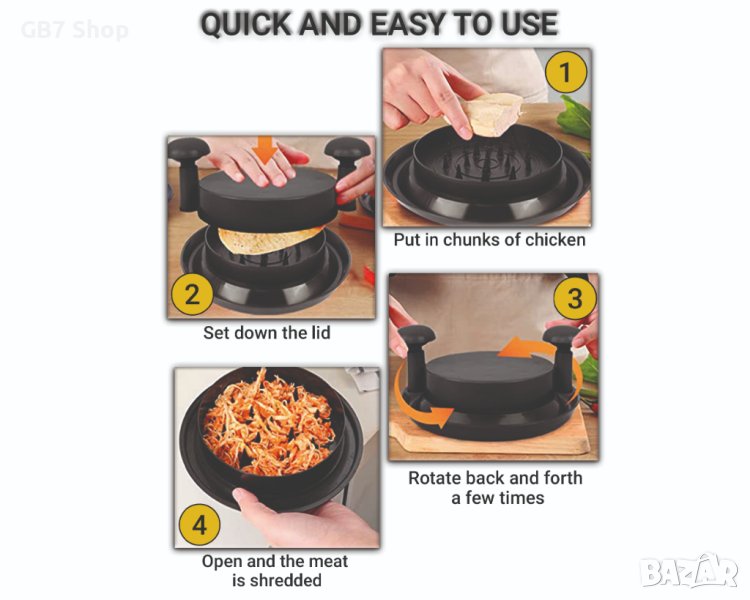 GB7 Shop

QUICK AND EASY TO USE

1

Put in chunks of chicken

2

Set down the lid

3

Rotate back and forth a few times

4

Open and the meat is shredded

BAZAR