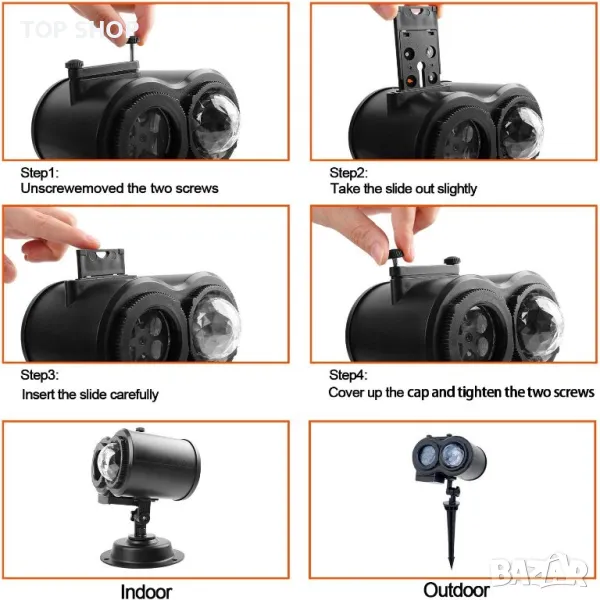 TOP SHOP

Step1:
Unscrewemoved the two screws

Step2:
Take the slide out slightly

Step3:
Insert the slide carefully

Step4:
Cover up the cap and tighten the two screws

Indoor

Outdoor

BAZAR