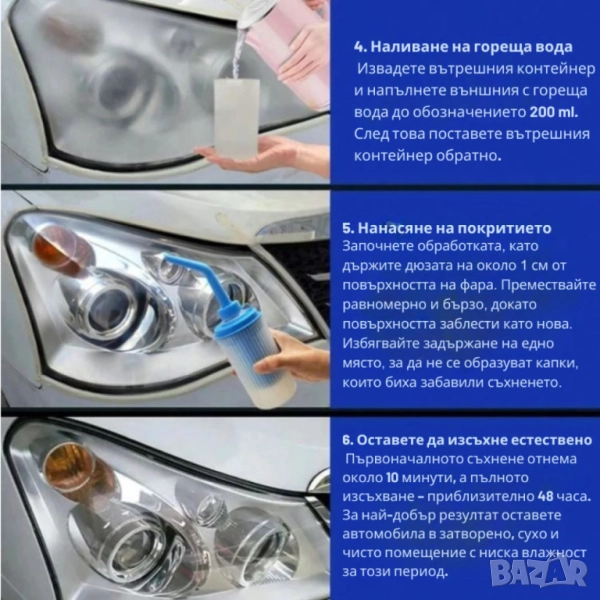 4. Наливане на гореща вода
Извадете вътрешния контейнер и напълнете външния с гореща вода до обозначението 200 ml. След това поставете вътрешния контейнер обратно.

5. Нанасяне на покритието
Започнете обработката, като държите дюзата на около 1 см от повърхността на фара. Премествайте равномерно и бързо, докато повърхността заблести като нова. Избягвайте задържане на едно място, за да не се образуват капки, които биха забавили съхненето.

6. Оставете да изсъхне естествено
Първоначалното съхнене отнема около 10 минути, а пълното изсъхване – приблизително 48 часа. За най-добър резултат оставете автомобила в затворено, сухо и чисто помещение с ниска влажност за този период.

BAZAR