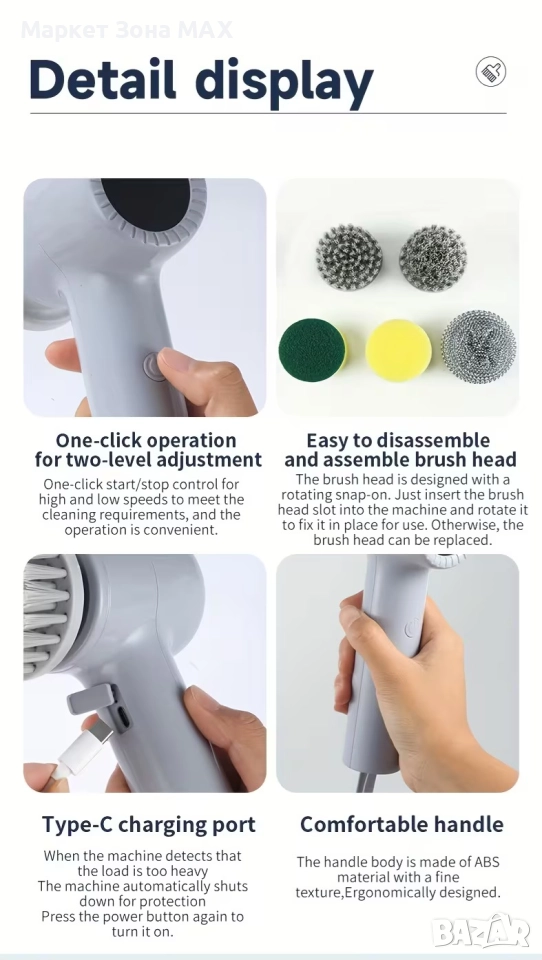 Маркет Зона MAX

Detail display

One-click operation for two-level adjustment

One-click start/stop control for high and low speeds to meet the cleaning requirements, and the operation is convenient.

Easy to disassemble and assemble brush head

The brush head is designed with a rotating snap-on. Just insert the brush head slot into the machine and rotate it to fix it in place for use. Otherwise, the brush head can be replaced.

Type-C charging port

When the machine detects that the load is too heavy
The machine automatically shuts down for protection
Press the power button again to turn it on.

Comfortable handle

The handle body is made of ABS material with a fine texture,Ergonomically designed.

BAZAR