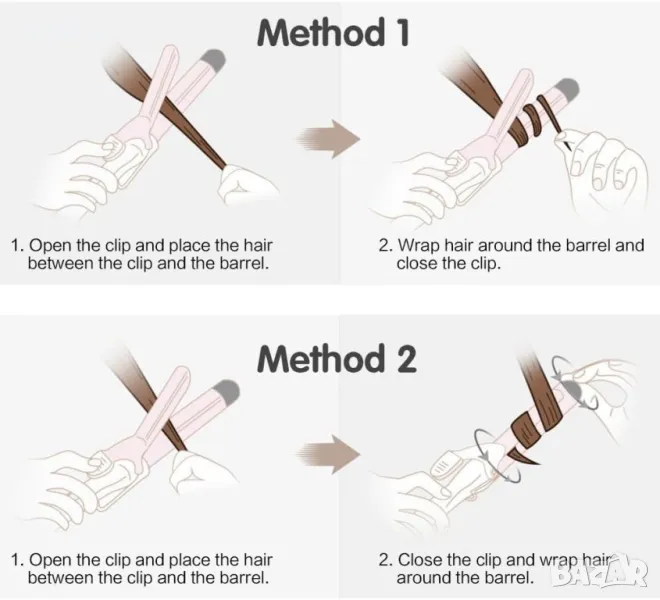 Method 1

1. Open the clip and place the hair between the clip and the barrel.

2. Wrap hair around the barrel and close the clip.

Method 2

1. Open the clip and place the hair between the clip and the barrel.

2. Close the clip and wrap hair around the barrel.

BAZAR