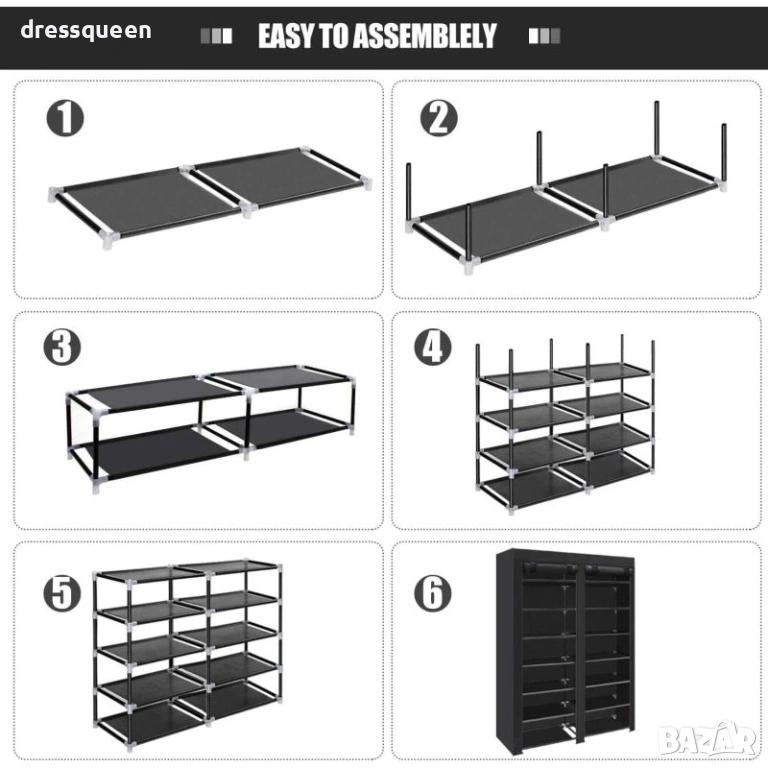 dressqueen

EASY TO ASSEMBLELY

1

2

3

4

5

6

BAZAR