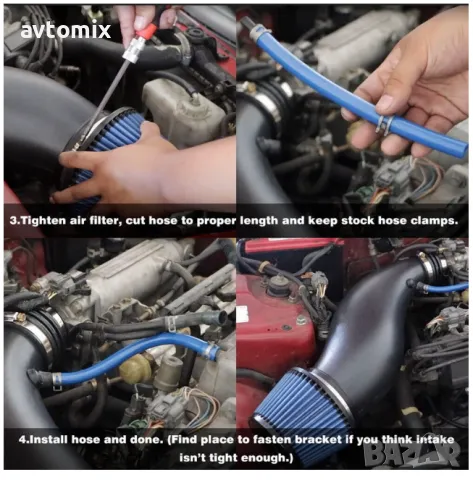 avtomix

3.Tighten air filter, cut hose to proper length and keep stock hose clamps.

4.Install hose and done. (Find place to fasten bracket if you think intake isn't tight enough.)

BAZAR