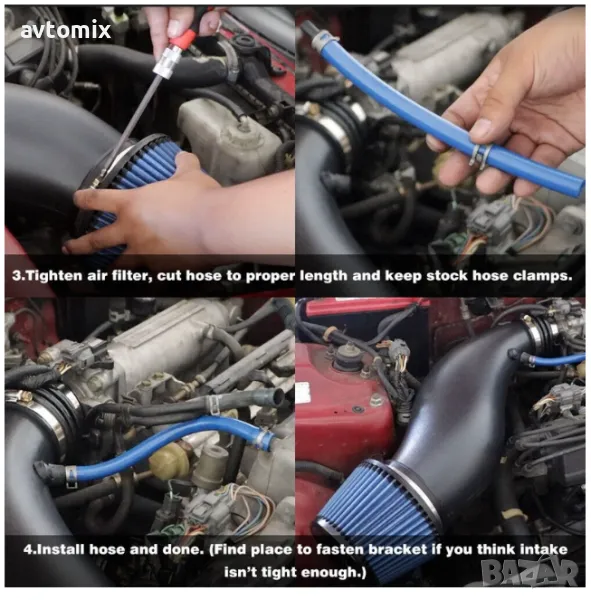 avtomix

3.Tighten air filter, cut hose to proper length and keep stock hose clamps.

4.Install hose and done. (Find place to fasten bracket if you think intake isn't tight enough.)

BAZAR