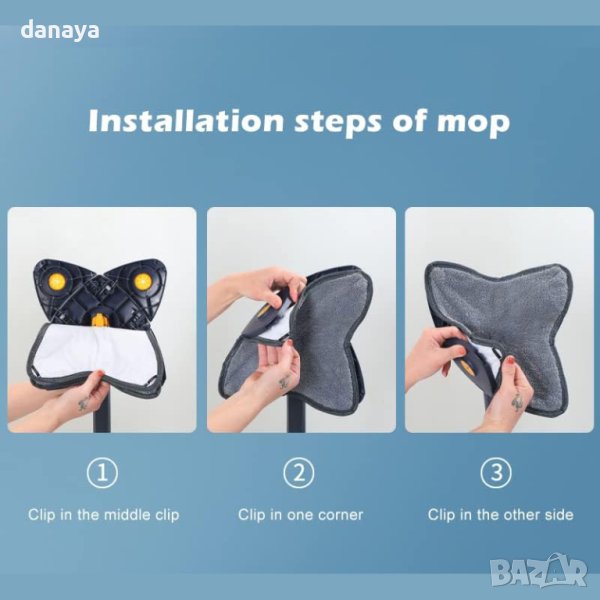 danaya

Installation steps of mop

①

Clip in the middle clip

②

Clip in one corner

③

Clip in the other side

BAZAR