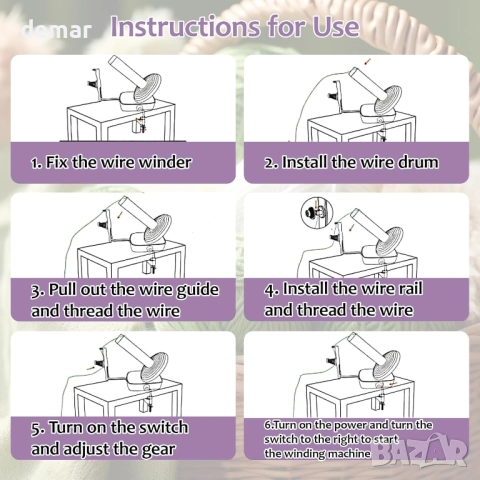 demar Instructions for Use

1. Fix the wire winder

2. Install the wire drum

3. Pull out the wire guide and thread the wire

4. Install the wire rail and thread the wire

5. Turn on the switch and adjust the gear

6.Turn on the power and turn the switch to the right to start the winding machine

BAZAR