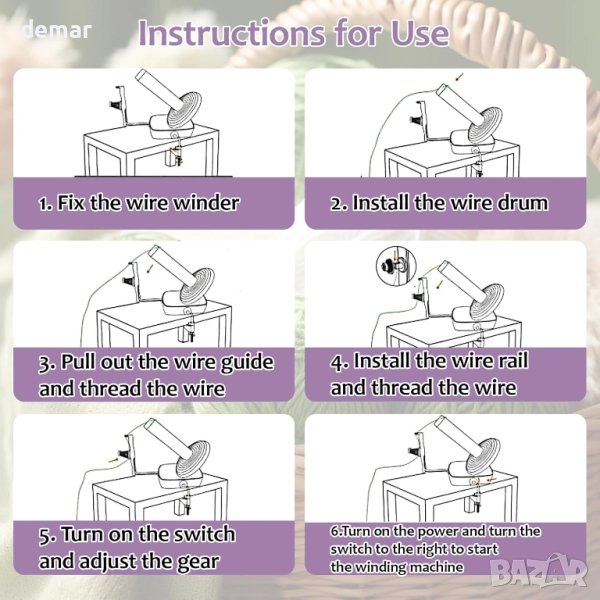 demar

Instructions for Use

1. Fix the wire winder

2. Install the wire drum

3. Pull out the wire guide and thread the wire

4. Install the wire rail and thread the wire

5. Turn on the switch and adjust the gear

6.Turn on the power and turn the switch to the right to start the winding machine

BAZAR