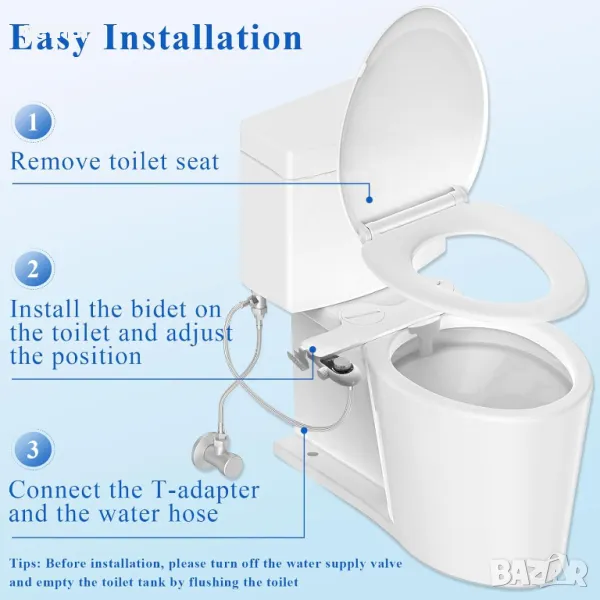 Easy Installation

1

Remove toilet seat

2

Install the bidet on the toilet and adjust the position

3

Connect the T-adapter and the water hose

Tips: Before installation, please turn off the water supply valve and empty the toilet tank by flushing the toilet

BAZAR