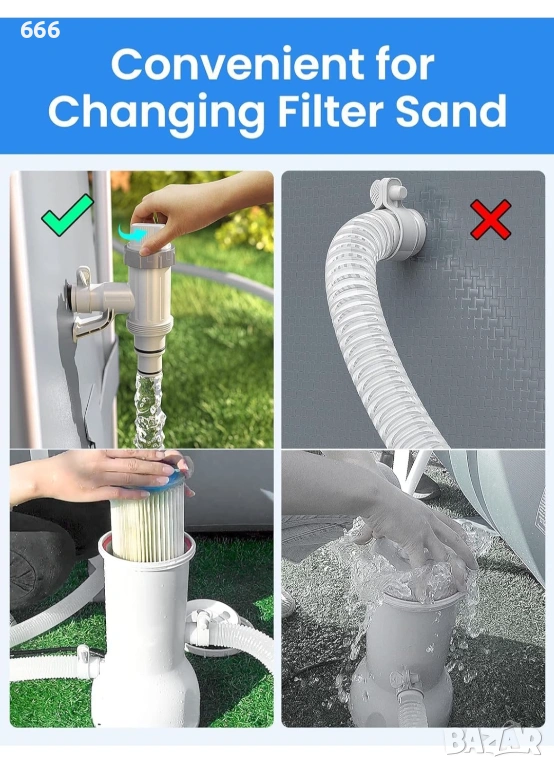 666

Convenient for Changing Filter Sand

BAZAR